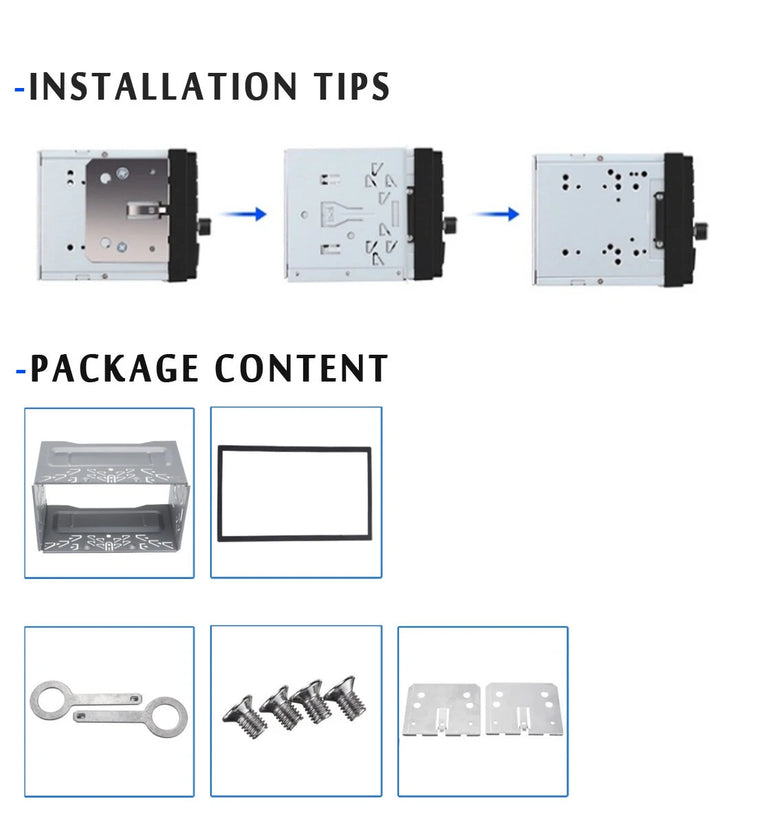 -INSTALLATION TIPS

-PACKAGE CONTENT