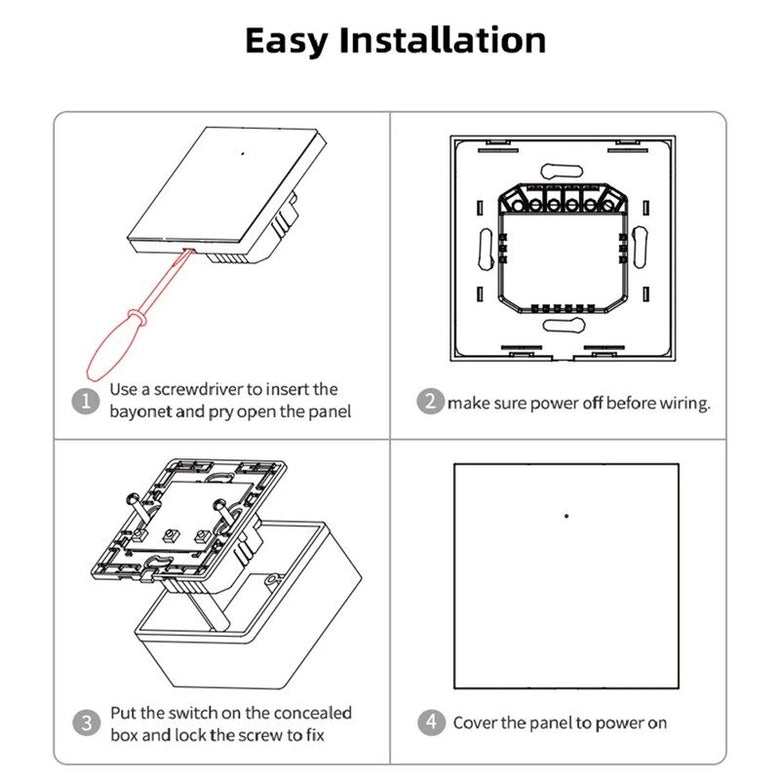 Easy Installation

1 Use a screwdriver to insert the bayonet and pry open the panel

2 make sure power off before wiring.

3 Put the switch on the concealed box and lock the screw to fix

4 Cover the panel to power on