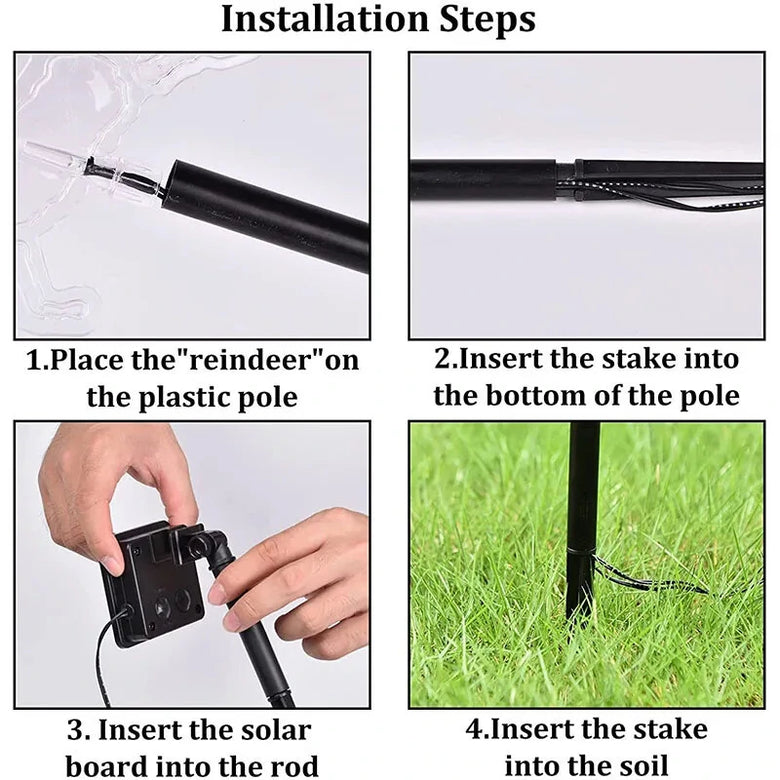 Installation Steps

1.Place the"reindeer"on the plastic pole

2.Insert the stake into the bottom of the pole

3. Insert the solar board into the rod

4.Insert the stake into the soil