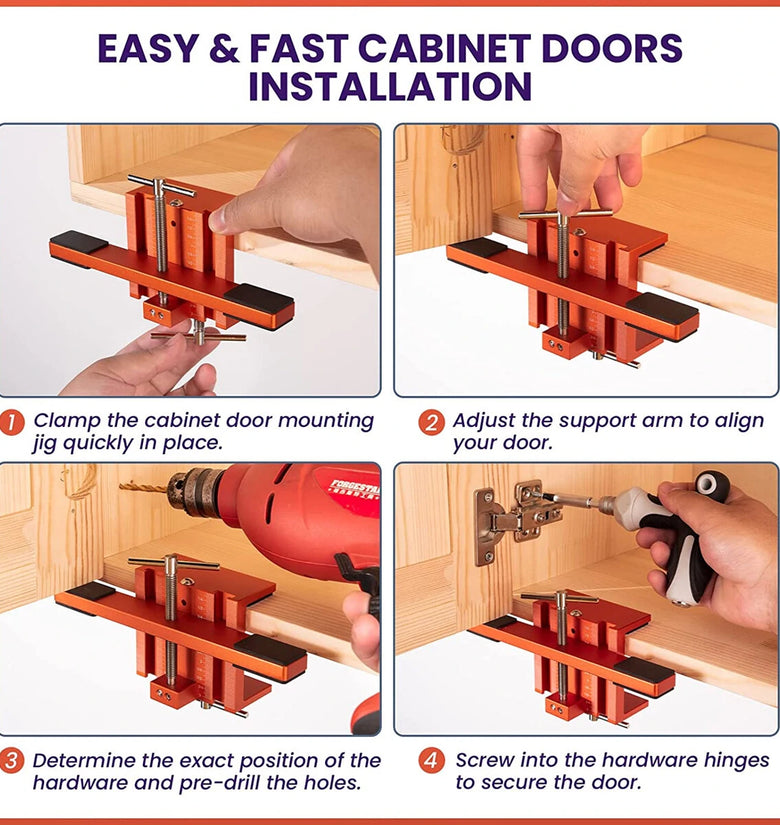 EASY & FAST CABINET DOORS INSTALLATION

1 Clamp the cabinet door mounting jig quickly in place.

2 Adjust the support arm to align your door.

FORGESTAR

3 Determine the exact position of the hardware and pre-drill the holes.

4 Screw into the hardware hinges to secure the door.