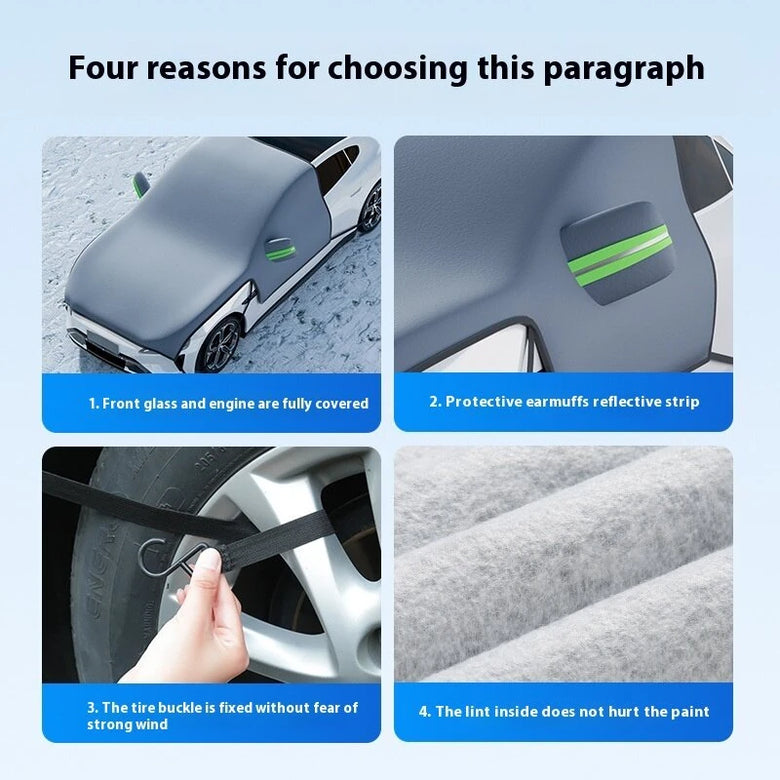 Four reasons for choosing this paragraph

1. Front glass and engine are fully covered

2. Protective earmuffs reflective strip

3. The tire buckle is fixed without fear of strong wind

4. The lint inside does not hurt the paint