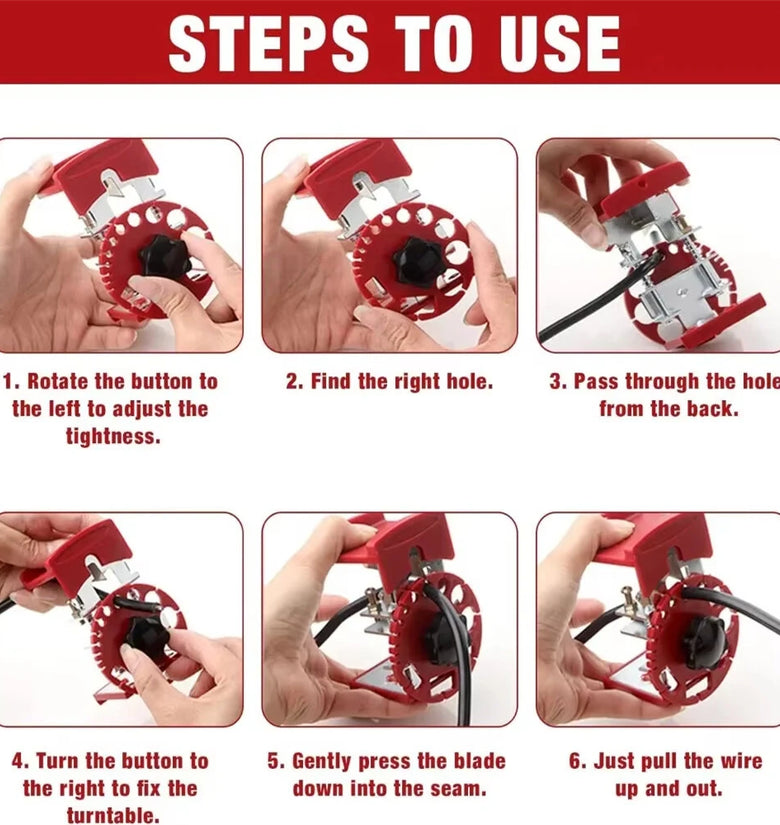 STEPS TO USE

1. Rotate the button to the left to adjust the tightness.

2. Find the right hole.

3. Pass through the hole from the back.

4. Turn the button to the right to fix the turntable.

5. Gently press the blade down into the seam.

6. Just pull the wire up and out.