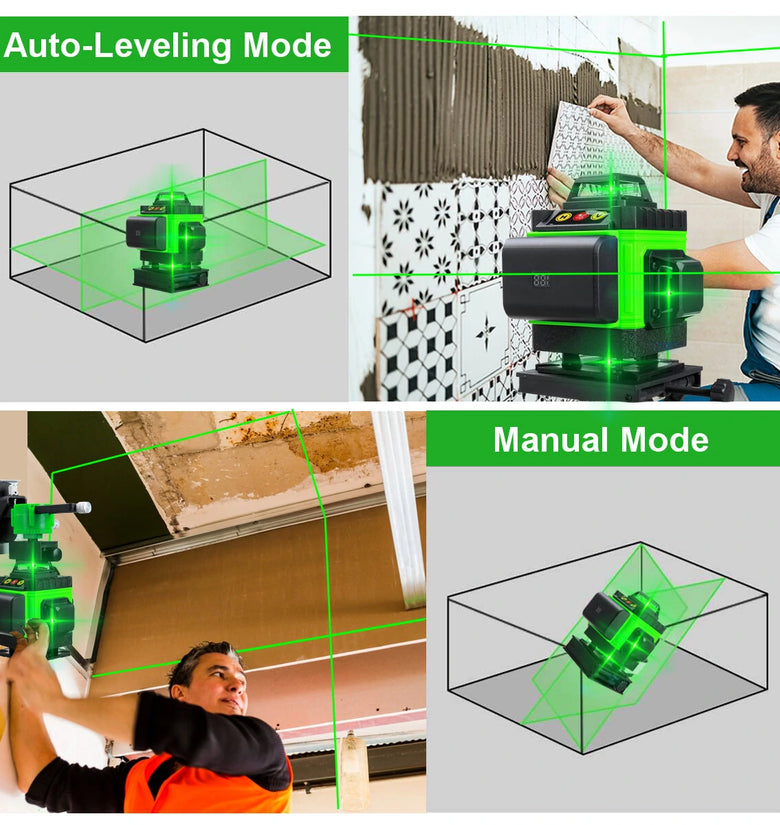 Auto-Leveling Mode

Manual Mode