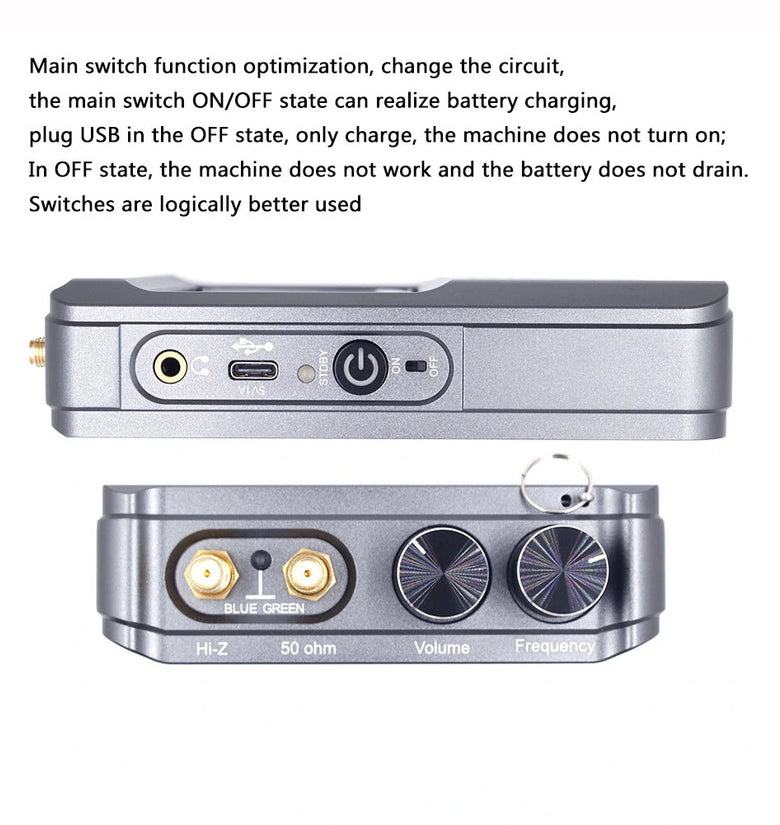 Main switch function optimization, change the circuit,
the main switch ON/OFF state can realize battery charging,
plug USB in the OFF state, only charge, the machine does not turn on;
In OFF state, the machine does not work and the battery does not drain.
Switches are logically better used

5V1A
STDBY
ON
OFF

BLUE GREEN
Hi-Z
50 ohm
Volume
Frequency