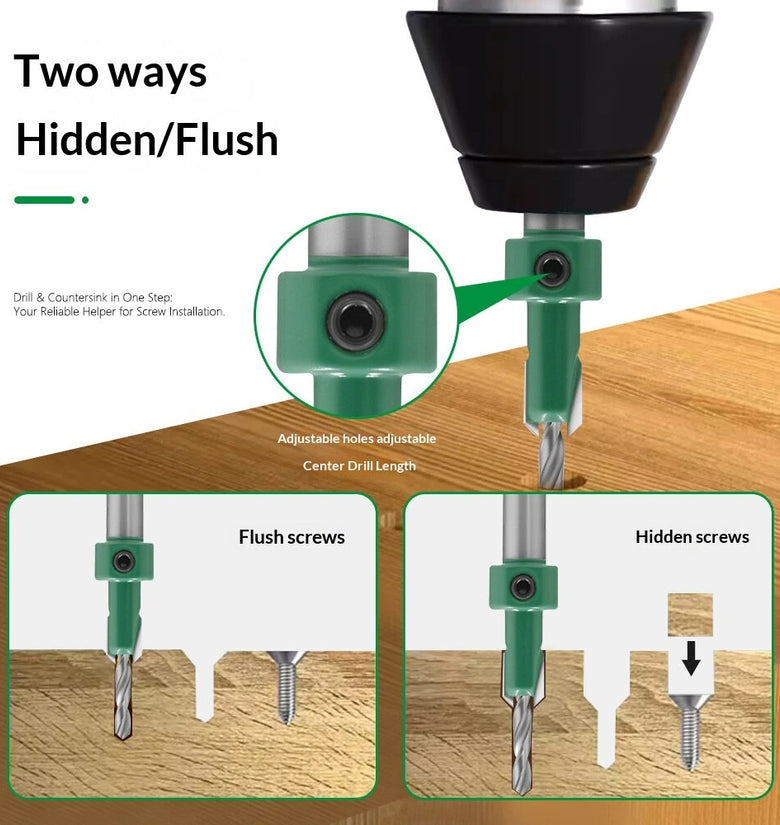 Two ways
Hidden/Flush

Drill & Countersink in One Step:
Your Reliable Helper for Screw Installation.

Adjustable holes adjustable
Center Drill Length

Flush screws

Hidden screws