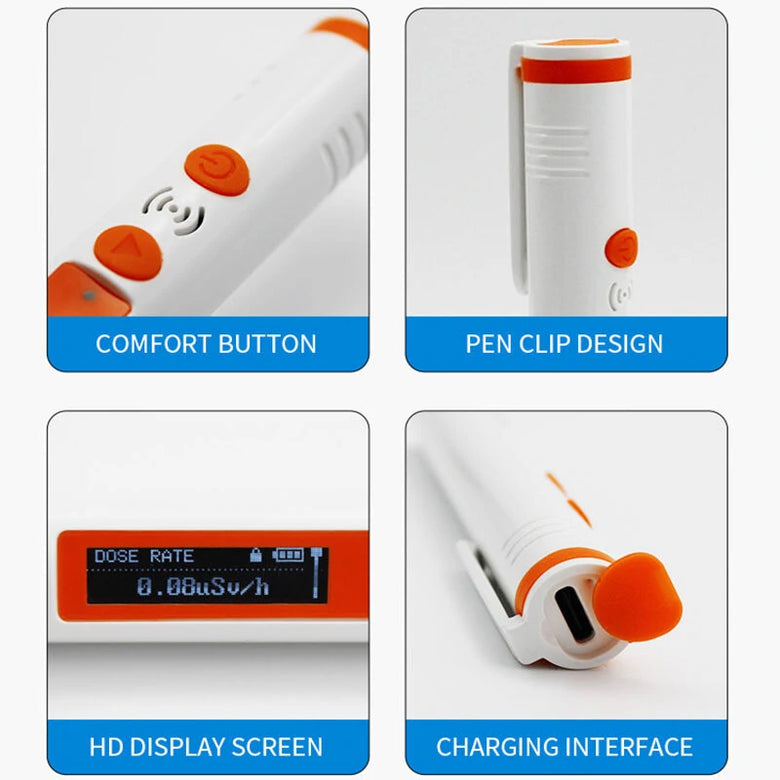 COMFORT BUTTON

PEN CLIP DESIGN

DOSE RATE

0.08uSv/h

HD DISPLAY SCREEN

CHARGING INTERFACE