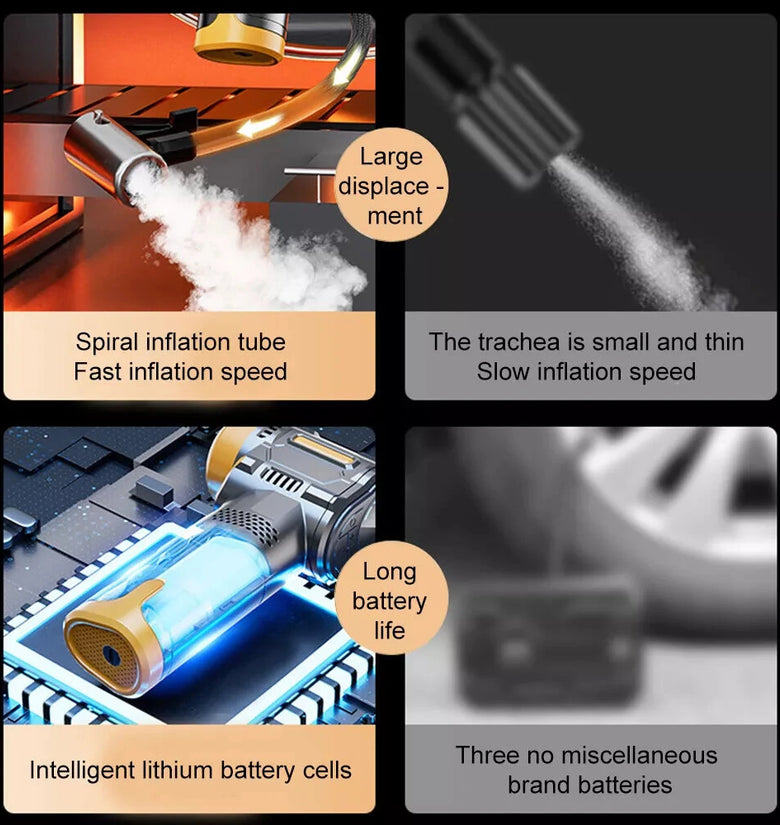 Large displace - ment

Spiral inflation tube
Fast inflation speed

The trachea is small and thin
Slow inflation speed

Long battery life

Intelligent lithium battery cells

Three no miscellaneous brand batteries