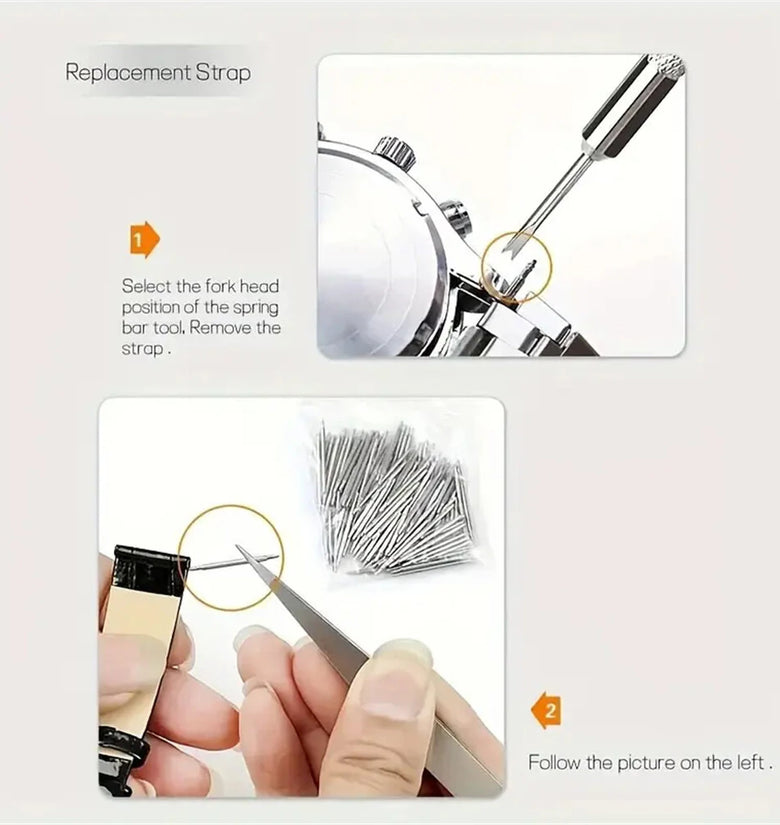 Replacement Strap

1

Select the fork head position of the spring bar tool. Remove the strap .

2

Follow the picture on the left .