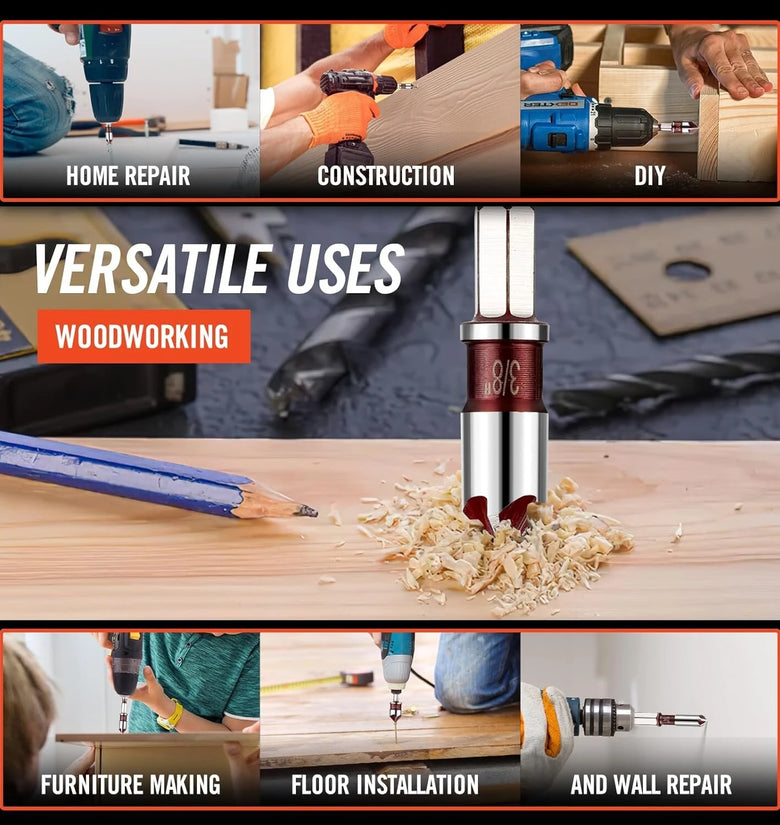 HOME REPAIR

CONSTRUCTION

DIY

VERSATILE USES

WOODWORKING

3/8"

FURNITURE MAKING

FLOOR INSTALLATION

AND WALL REPAIR