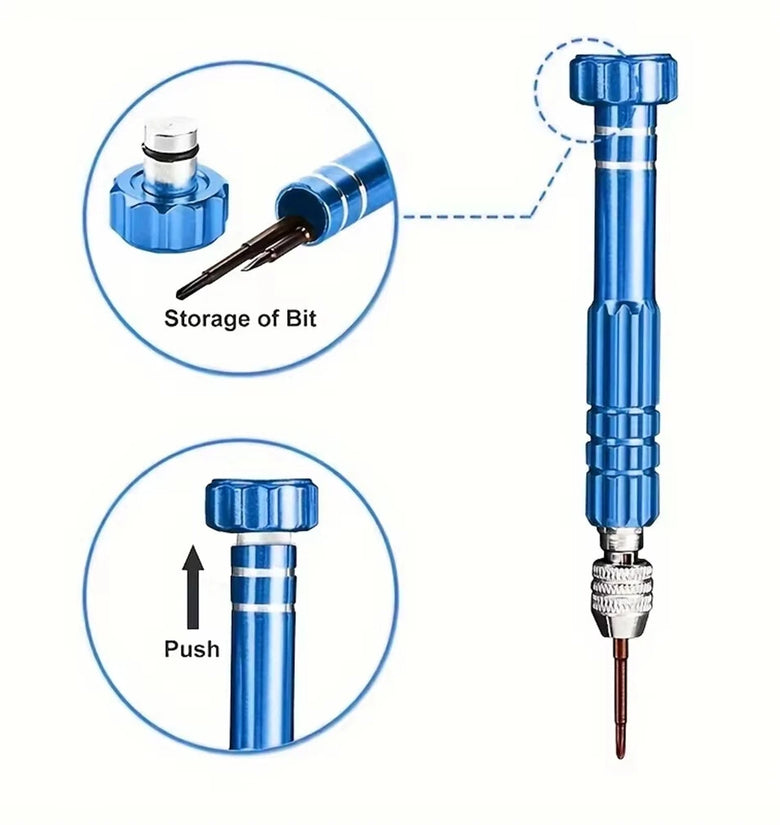 Storage of Bit

Push