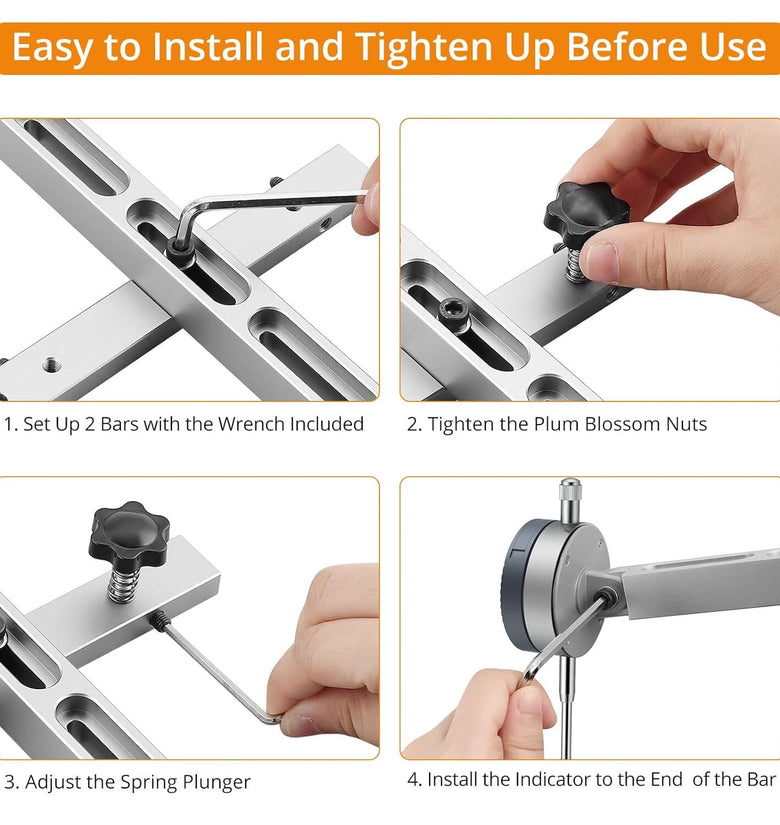 Easy to Install and Tighten Up Before Use

1. Set Up 2 Bars with the Wrench Included

2. Tighten the Plum Blossom Nuts

3. Adjust the Spring Plunger

4. Install the Indicator to the End of the Bar