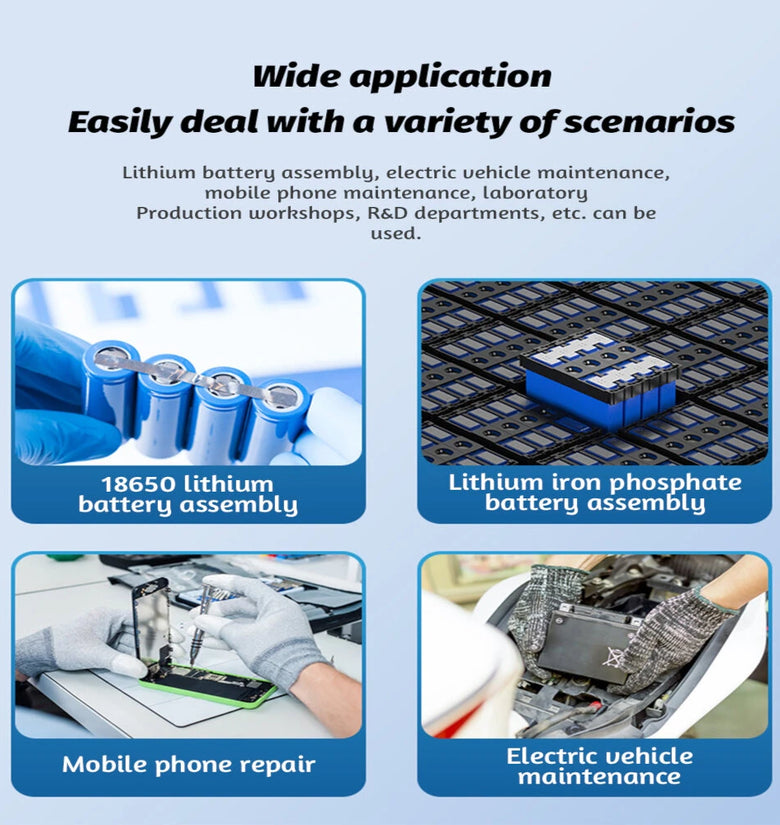 Wide application
Easily deal with a variety of scenarios

Lithium battery assembly, electric vehicle maintenance, mobile phone maintenance, laboratory Production workshops, R&D departments, etc. can be used.

18650 lithium battery assembly

Lithium iron phosphate battery assembly

Mobile phone repair

Electric vehicle maintenance