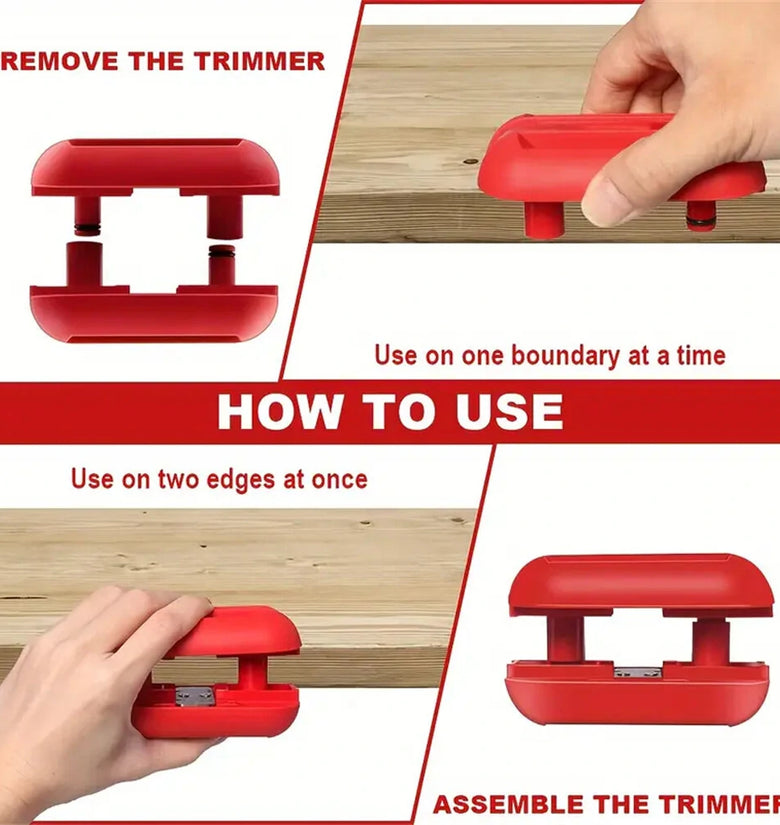 REMOVE THE TRIMMER

Use on one boundary at a time

HOW TO USE

Use on two edges at once

ASSEMBLE THE TRIMMER