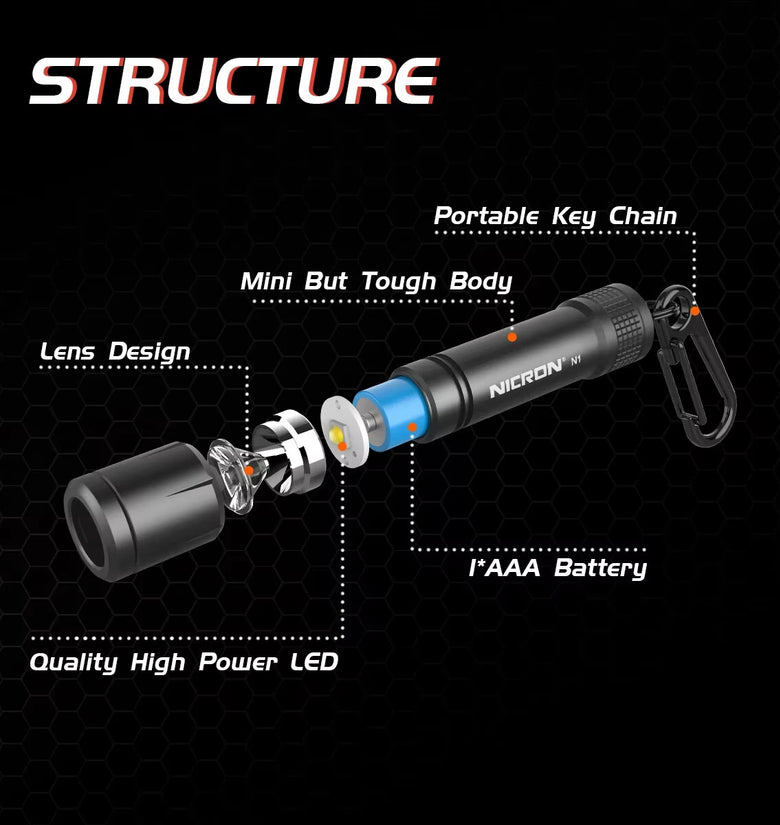 STRUCTURE

Portable Key Chain

Mini But Tough Body

Lens Design

NICRON N1

1*AAA Battery

Quality High Power LED