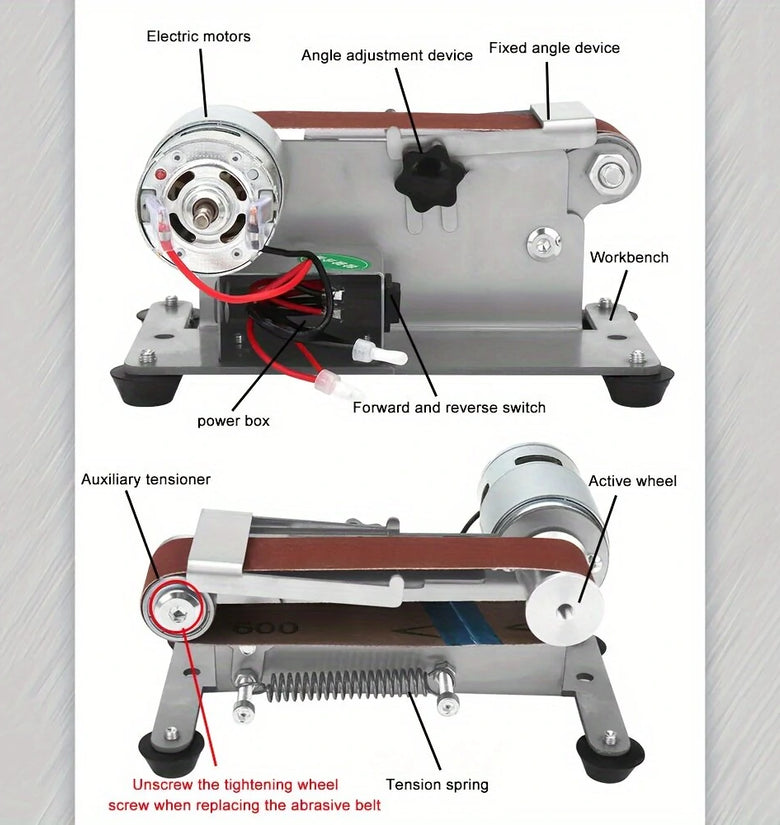 Electric motors

Angle adjustment device

Fixed angle device

Workbench

power box

Forward and reverse switch

Auxiliary tensioner

Active wheel

600

Unscrew the tightening wheel screw when replacing the abrasive belt

Tension spring