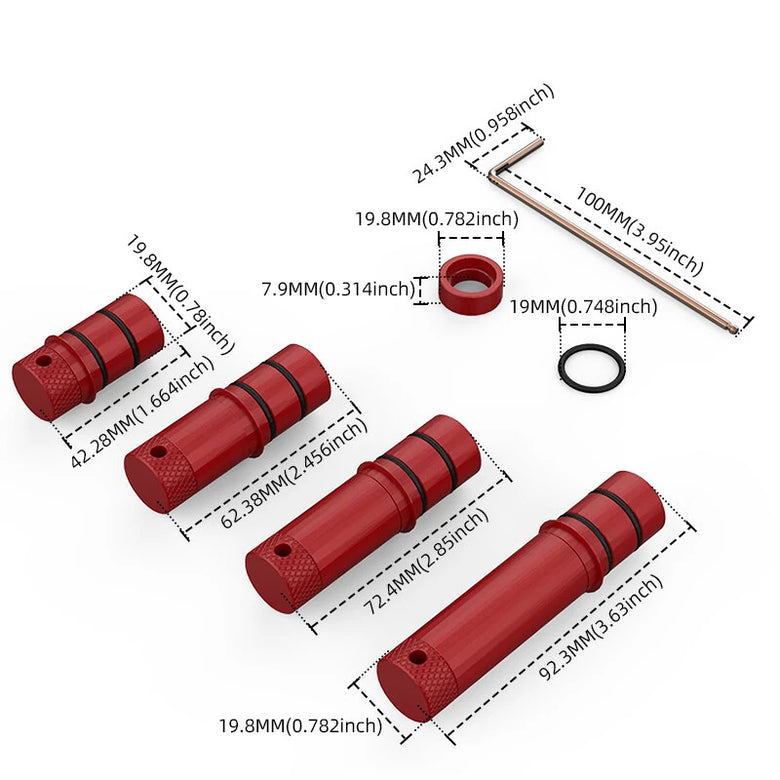 24.3MM(0.958inch)

100MM(3.95inch)

19.8MM(0.782inch)

7.9MM(0.314inch)

19MM(0.748inch)

19.8MM(0.78inch)

42.28MM(1.664inch)

62.38MM(2.456inch)

72.4MM(2.85inch)

92.3MM(3.63inch)

19.8MM(0.782inch)