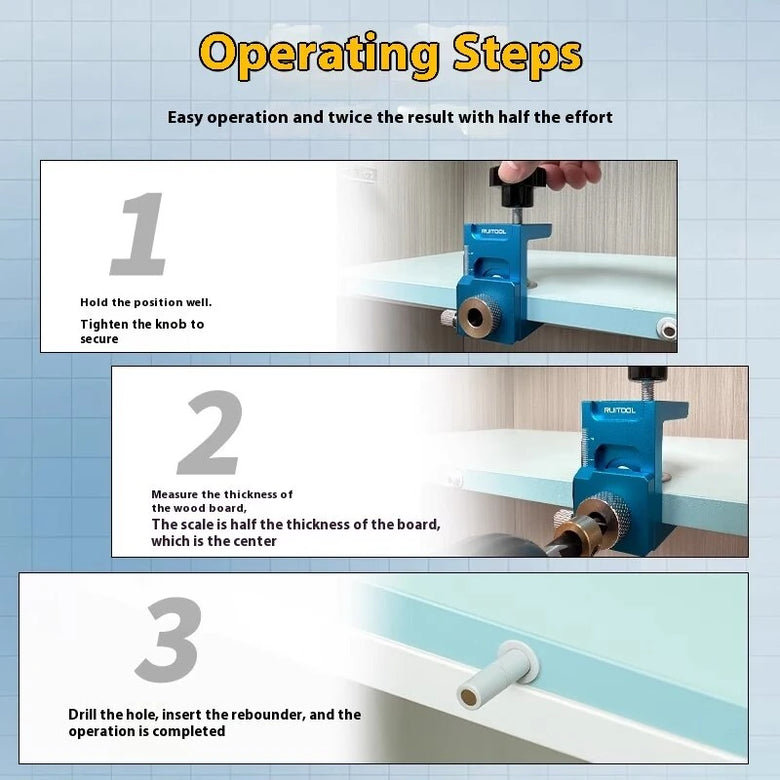 Operating Steps

Easy operation and twice the result with half the effort

1

Hold the position well.

Tighten the knob to secure

RUITOOL

2

Measure the thickness of the wood board,

The scale is half the thickness of the board, which is the center

RUITOOL

3

Drill the hole, insert the rebounder, and the operation is completed