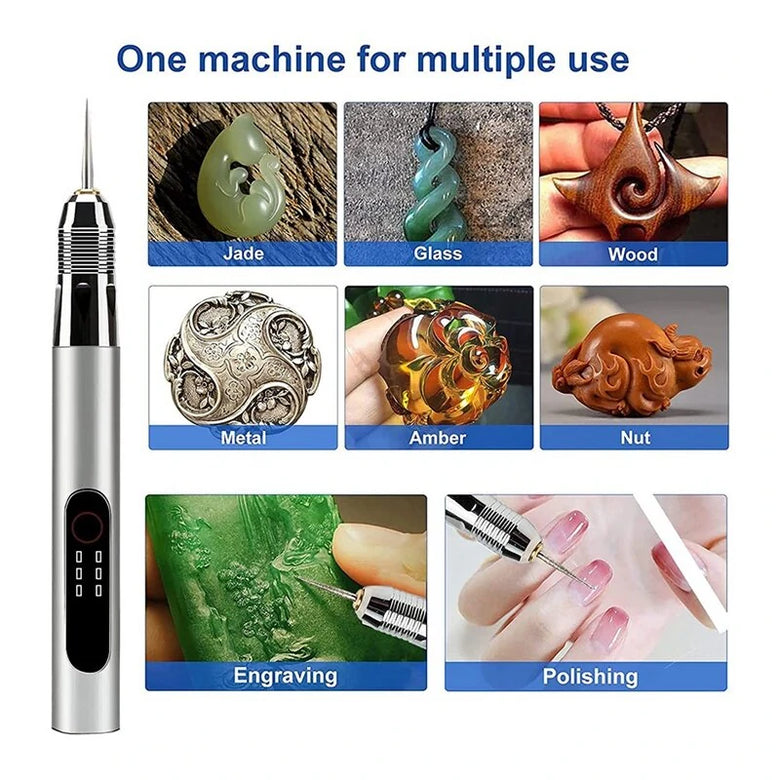 One machine for multiple use

Jade

Glass

Wood

Metal

Amber

Nut

Engraving

Polishing