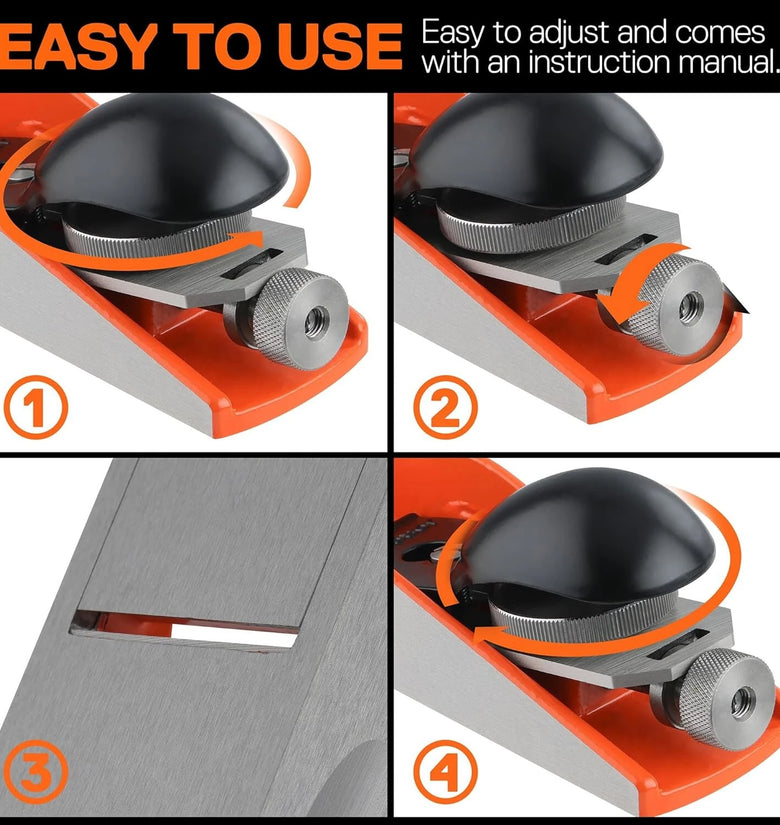 EASY TO USE Easy to adjust and comes with an instruction manual.

1

2

3

4