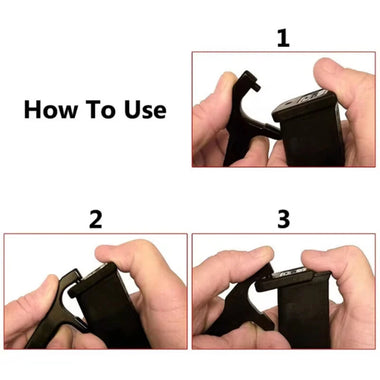 How To Use

1

2

3