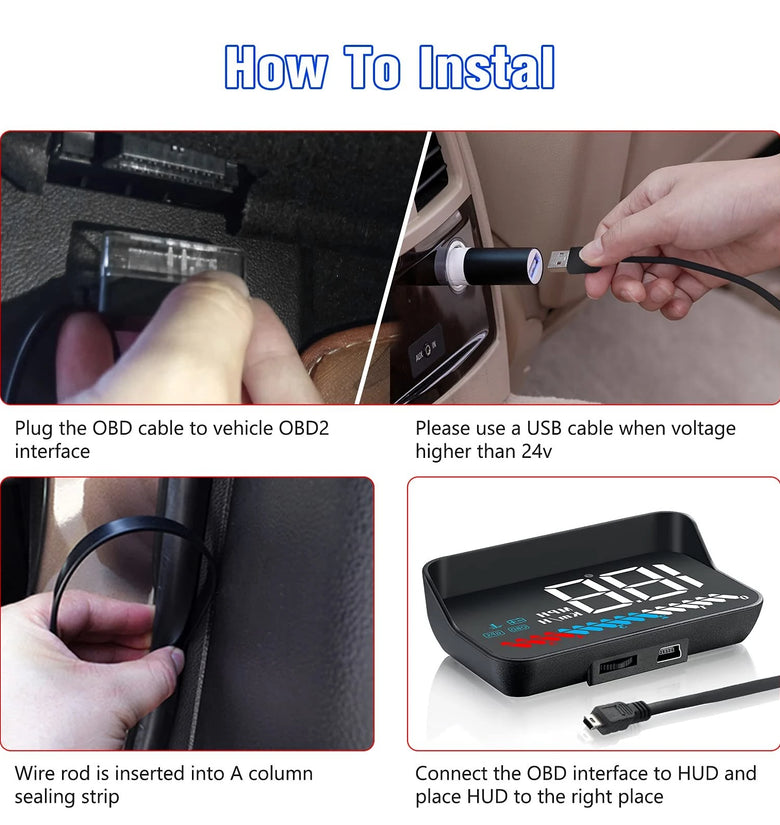 How To Instal

Plug the OBD cable to vehicle OBD2 interface

Please use a USB cable when voltage higher than 24v

Wire rod is inserted into A column sealing strip

Connect the OBD interface to HUD and place HUD to the right place