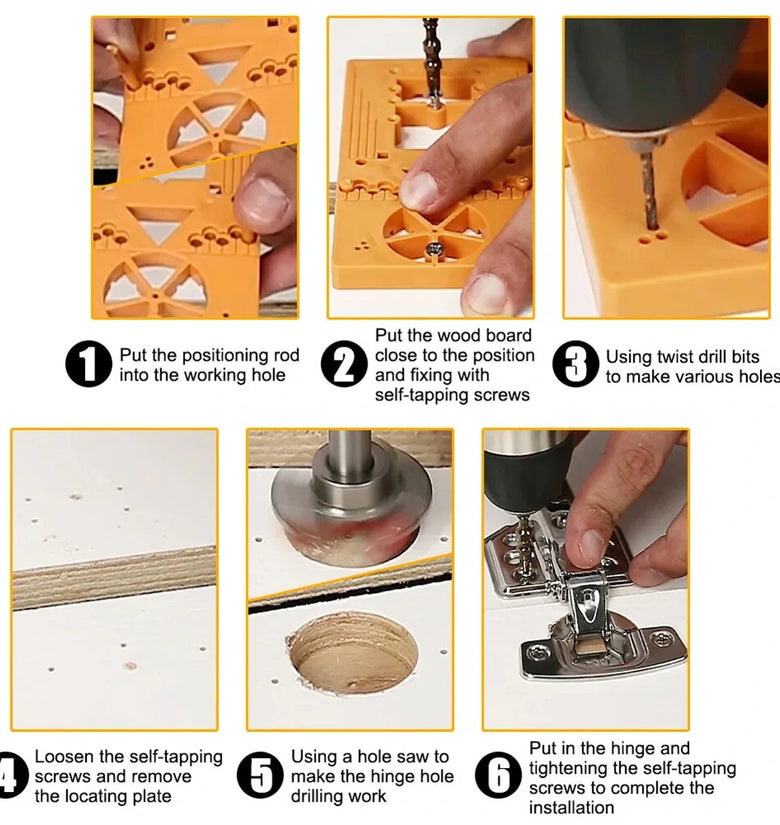 1 Put the positioning rod into the working hole

2 Put the wood board close to the position and fixing with self-tapping screws

3 Using twist drill bits to make various holes

4 Loosen the self-tapping screws and remove the locating plate

5 Using a hole saw to make the hinge hole drilling work

6 Put in the hinge and tightening the self-tapping screws to complete the installation