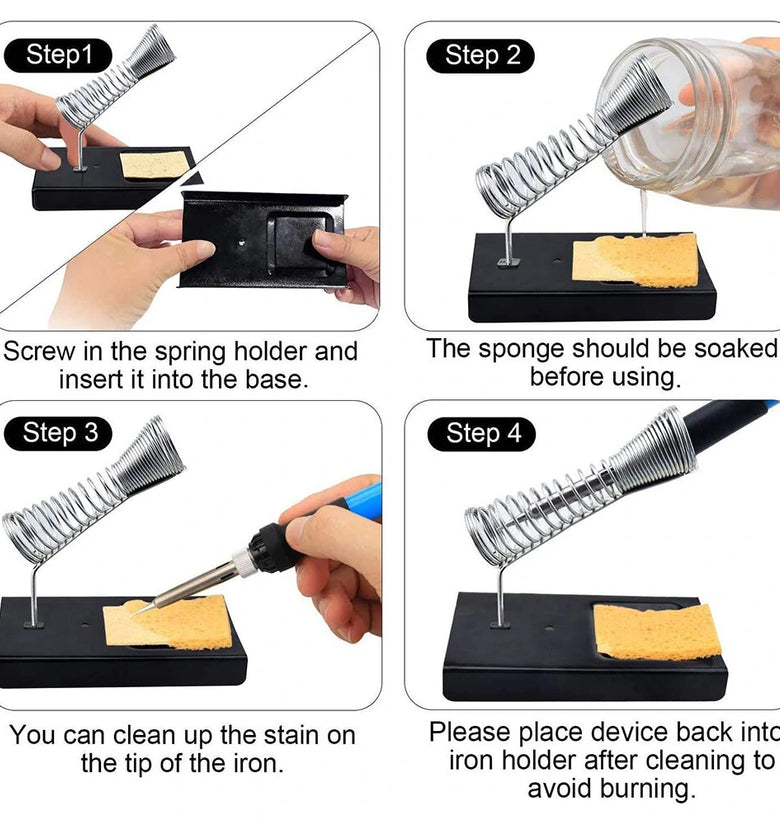 Step1

Screw in the spring holder and insert it into the base.

Step 2

The sponge should be soaked before using.

Step 3

You can clean up the stain on the tip of the iron.

Step 4

Please place device back into iron holder after cleaning to avoid burning.