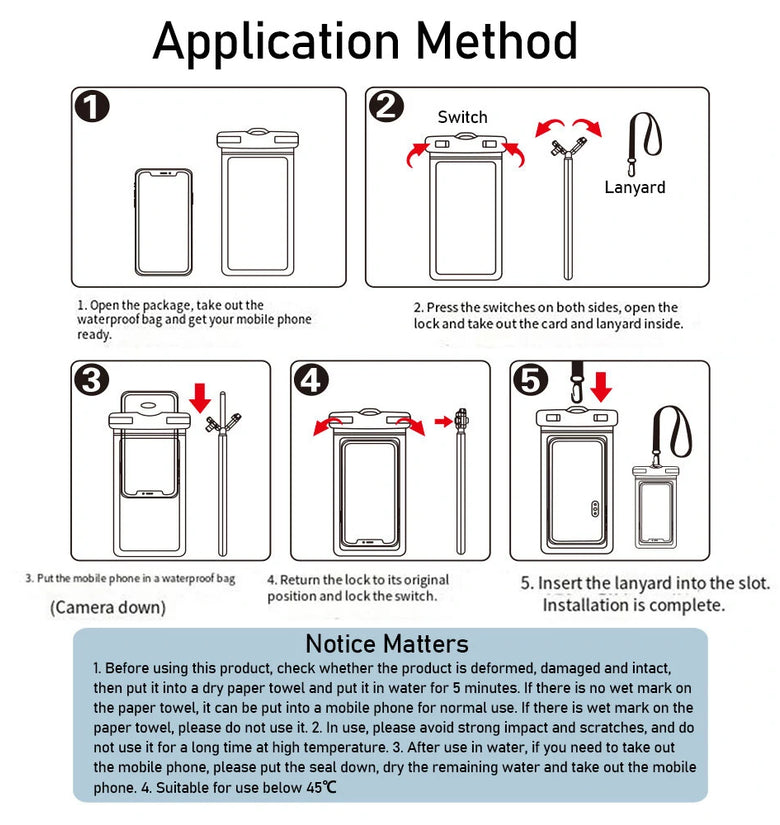 Application Method

1

2

Switch

Lanyard

1. Open the package, take out the waterproof bag and get your mobile phone ready.

2. Press the switches on both sides, open the lock and take out the card and lanyard inside.

3

4

5

3. Put the mobile phone in a waterproof bag

(Camera down)

4. Return the lock to its original position and lock the switch.

5. Insert the lanyard into the slot. Installation is complete.

Notice Matters

1. Before using this product, check whether the product is deformed, damaged and intact, then put it into a dry paper towel and put it in water for 5 minutes. If there is no wet mark on the paper towel, it can be put into a mobile phone for normal use. If there is wet mark on the paper towel, please do not use it. 2. In use, please avoid strong impact and scratches, and do not use it for a long time at high temperature. 3. After use in water, if you need to take out the mobile phone, please put the seal down, dry the remaining water and take out the mobile phone. 4. Suitable for use below 45℃