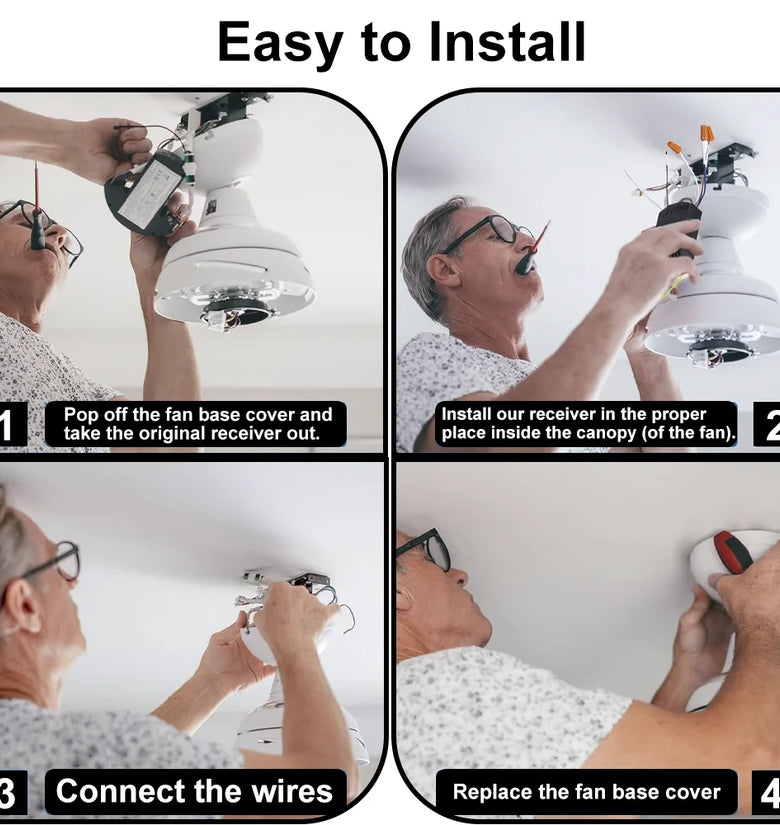 Easy to Install

1 Pop off the fan base cover and take the original receiver out.

Install our receiver in the proper place inside the canopy (of the fan). 2

3 Connect the wires

Replace the fan base cover 4