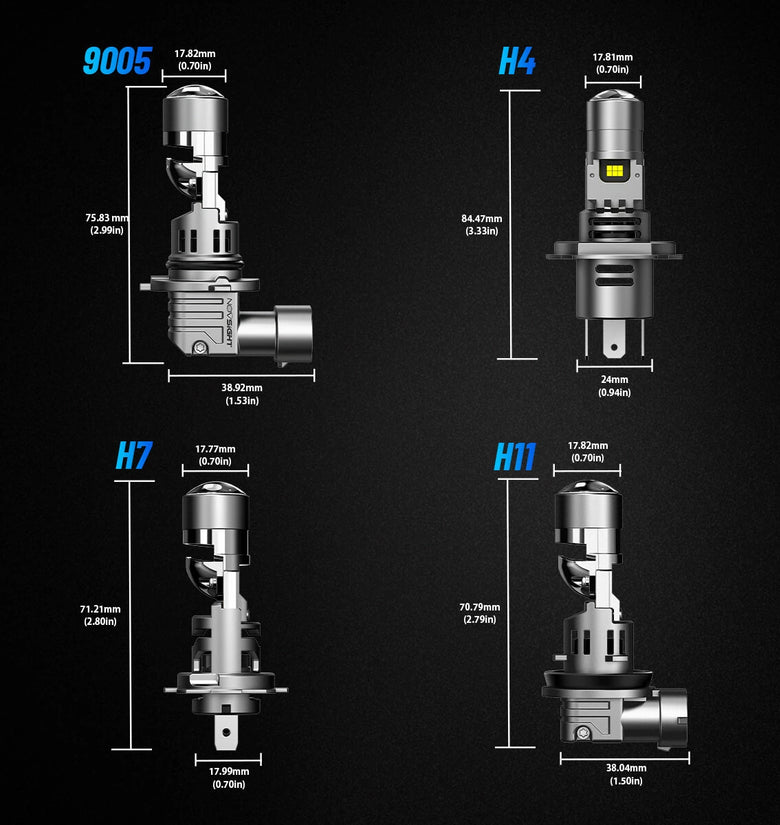 9005

17.82mm
(0.70in)

75.83 mm
(2.99in)

NOVSIGHT

38.92mm
(1.53in)

H4

17.81mm
(0.70in)

84.47mm
(3.33in)

24mm
(0.94in)

H7

17.77mm
(0.70in)

71.21mm
(2.80in)

17.99mm
(0.70in)

H11

17.82mm
(0.70in)

70.79mm
(2.79in)

38.04mm
(1.50in)