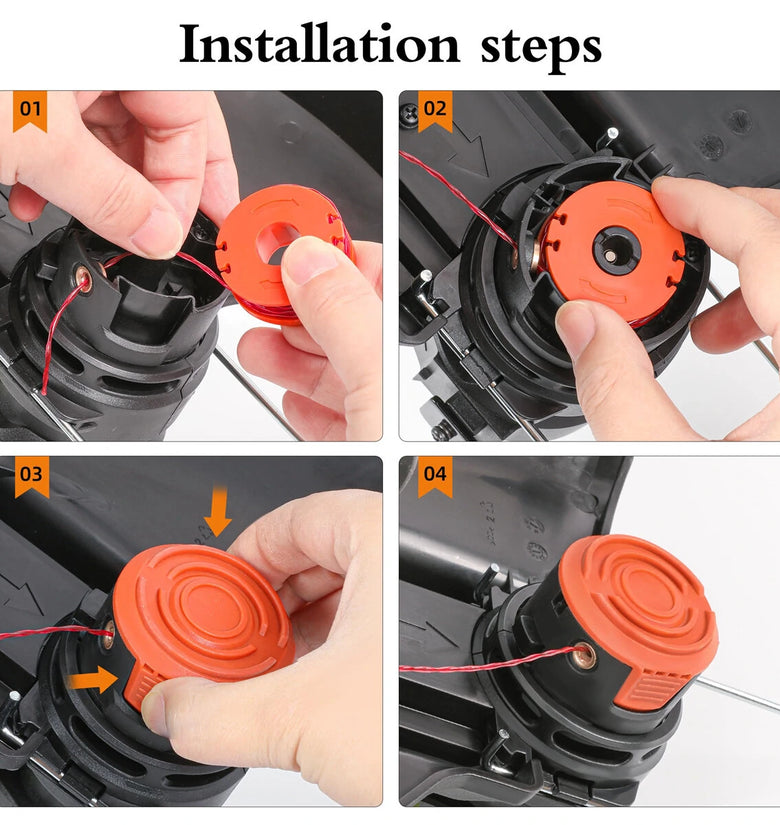 Installation steps

01

02

03

04