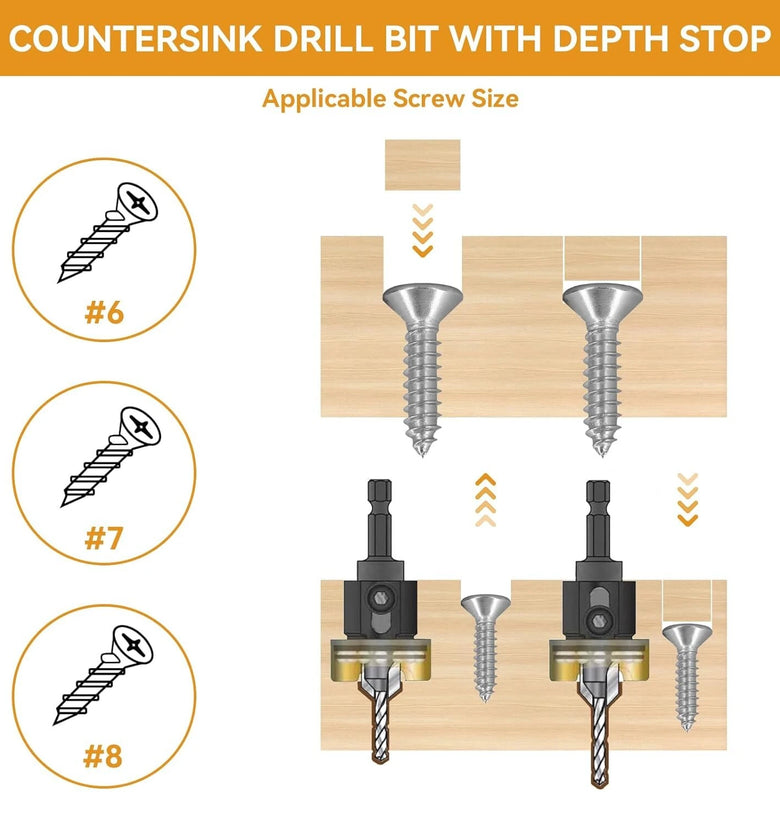 COUNTERSINK DRILL BIT WITH DEPTH STOP

Applicable Screw Size

#6

#7

#8