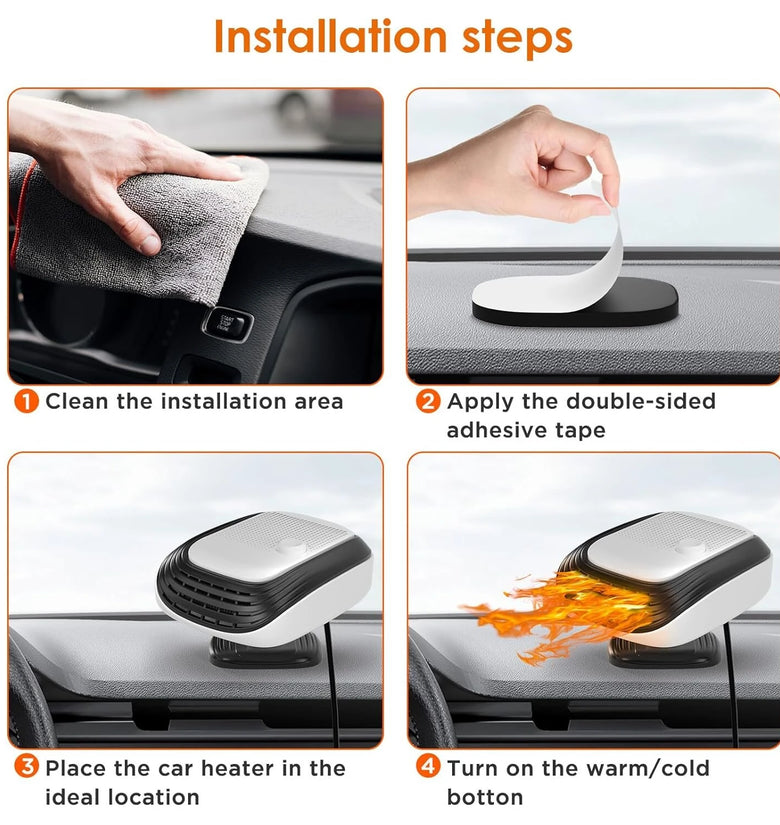 Installation steps

START
STOP
ENGINE

1 Clean the installation area

2 Apply the double-sided adhesive tape

3 Place the car heater in the ideal location

4 Turn on the warm/cold botton