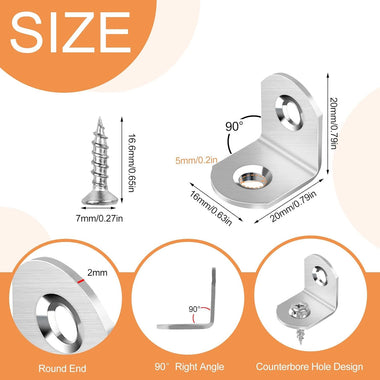 SIZE

16.6mm/0.65in

7mm/0.27in

90°

5mm/0.2in

20mm/0.79in

16mm/0.63in

20mm/0.79in

2mm

90°

Round End

90° Right Angle

Counterbore Hole Design