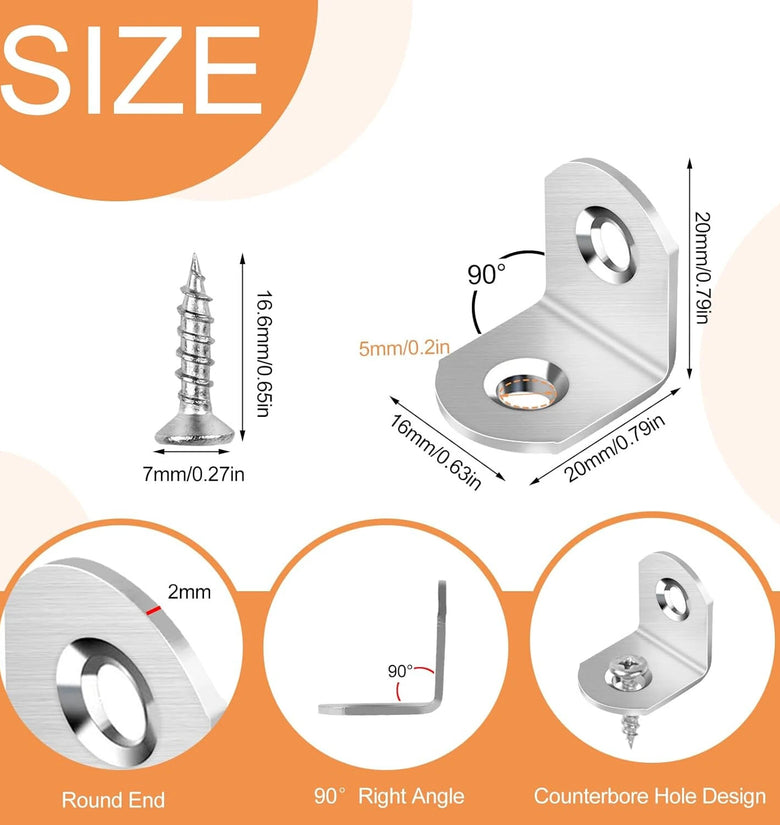 SIZE

16.6mm/0.65in

7mm/0.27in

90°

5mm/0.2in

20mm/0.79in

16mm/0.63in

20mm/0.79in

2mm

90°

Round End

90° Right Angle

Counterbore Hole Design