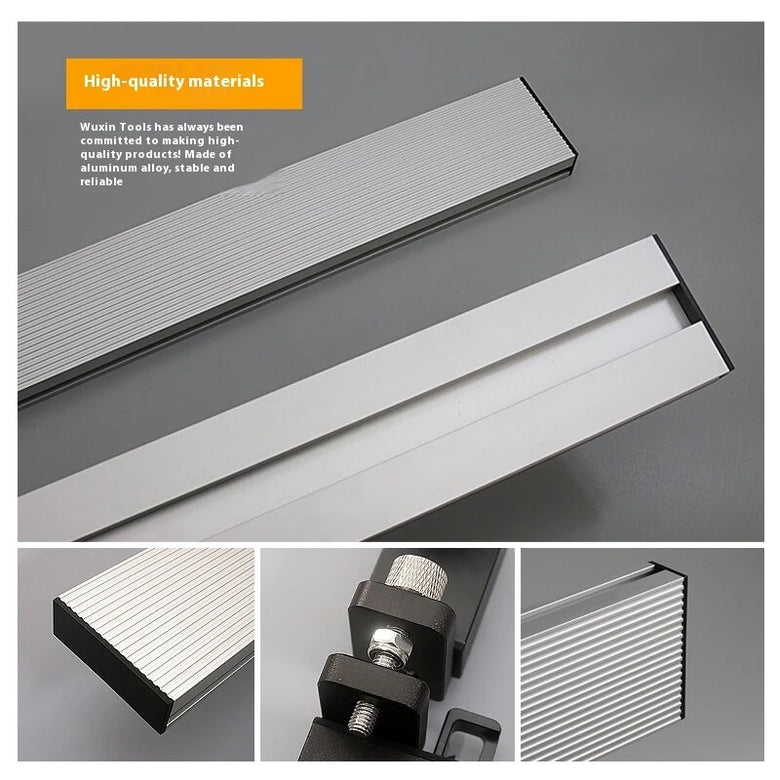 High-quality materials

Wuxin Tools has always been committed to making high-quality products! Made of aluminum alloy, stable and reliable