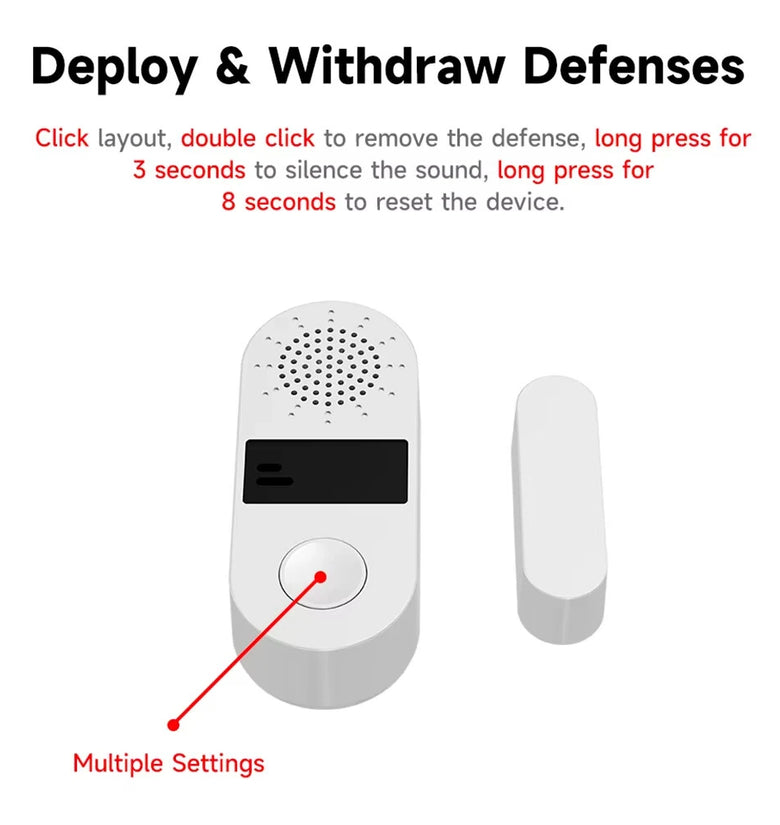 Deploy & Withdraw Defenses

Click layout, double click to remove the defense, long press for 3 seconds to silence the sound, long press for 8 seconds to reset the device.

Multiple Settings