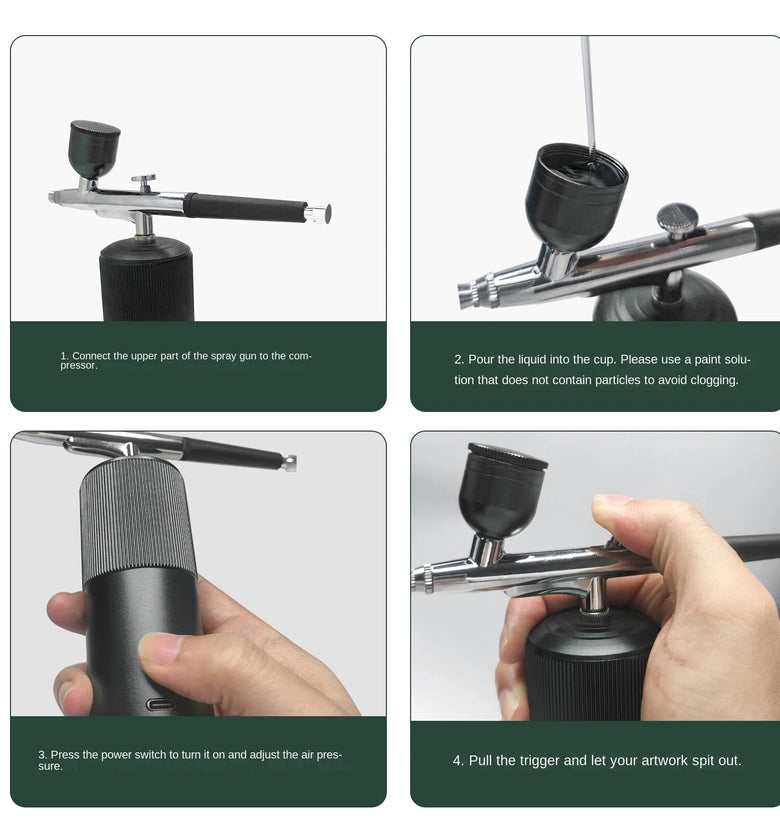 1. Connect the upper part of the spray gun to the compressor.

2. Pour the liquid into the cup. Please use a paint solution that does not contain particles to avoid clogging.

3. Press the power switch to turn it on and adjust the air pressure.

4. Pull the trigger and let your artwork spit out.