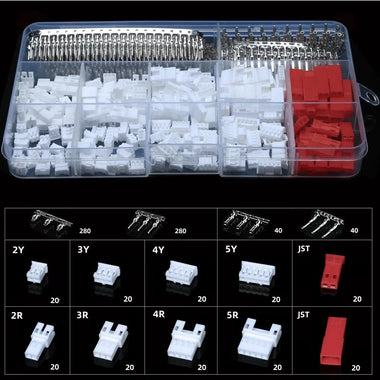 280 280 40 40

2Y 20
3Y 20
4Y 20
5Y 20
JST 20

2R 20
3R 20
4R 20
5R 20
JST 20