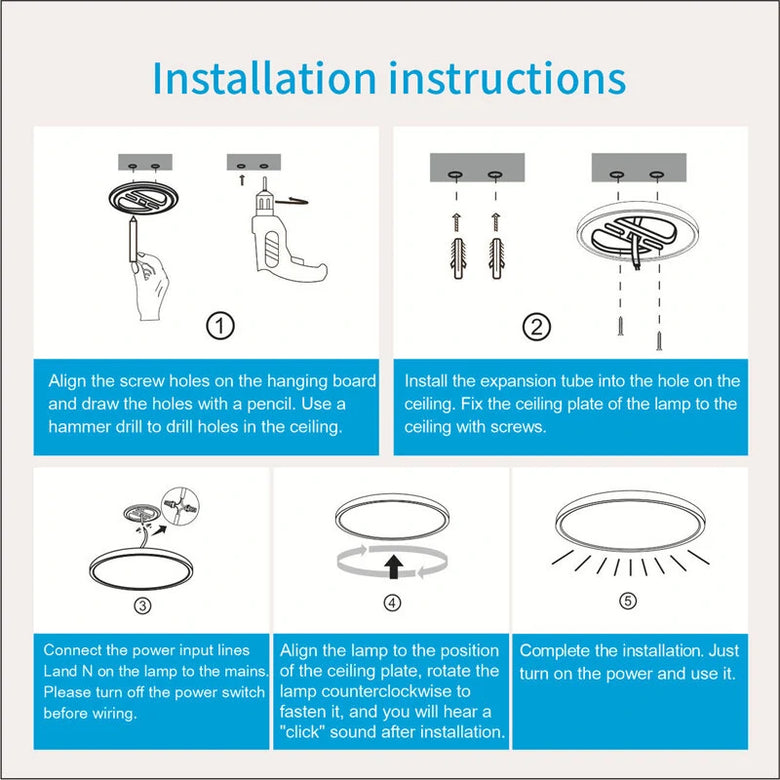 Installation instructions

①

Align the screw holes on the hanging board and draw the holes with a pencil. Use a hammer drill to drill holes in the ceiling.

②

Install the expansion tube into the hole on the ceiling. Fix the ceiling plate of the lamp to the ceiling with screws.

③

Connect the power input lines Land N on the lamp to the mains. Please turn off the power switch before wiring.

④

Align the lamp to the position of the ceiling plate, rotate the lamp counterclockwise to fasten it, and you will hear a "click" sound after installation.

⑤

Complete the installation. Just turn on the power and use it.