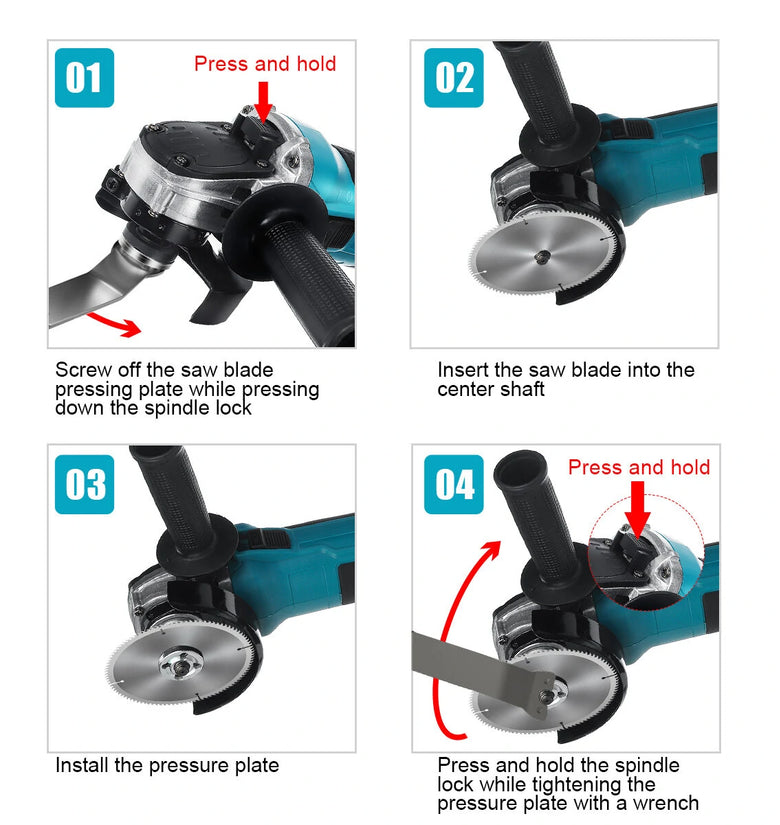 01

Press and hold

Screw off the saw blade pressing plate while pressing down the spindle lock

02

Insert the saw blade into the center shaft

03

Install the pressure plate

04

Press and hold

Press and hold the spindle lock while tightening the pressure plate with a wrench