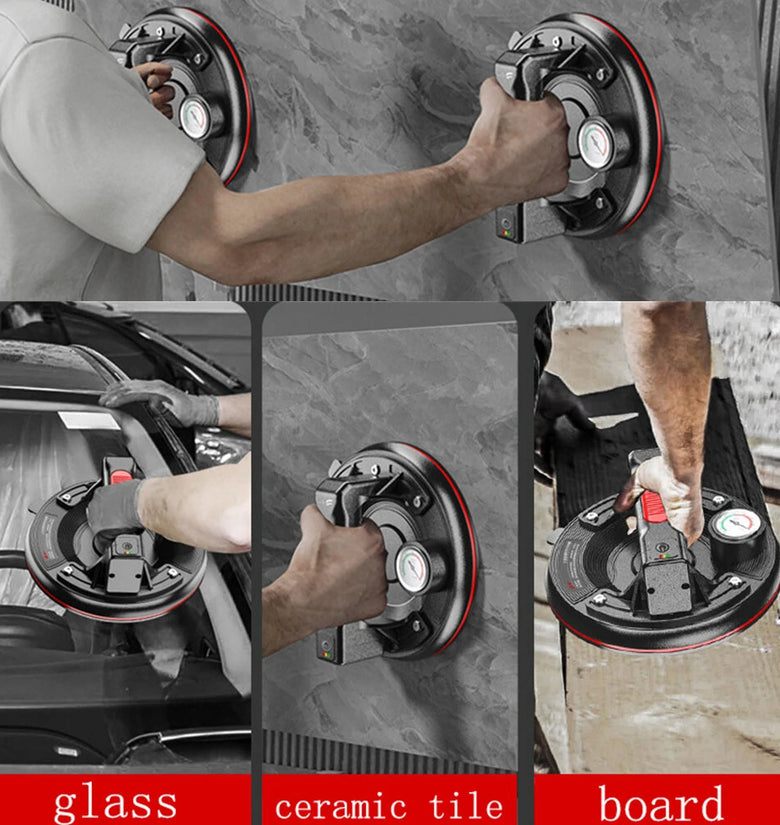 glass

ceramic tile

board