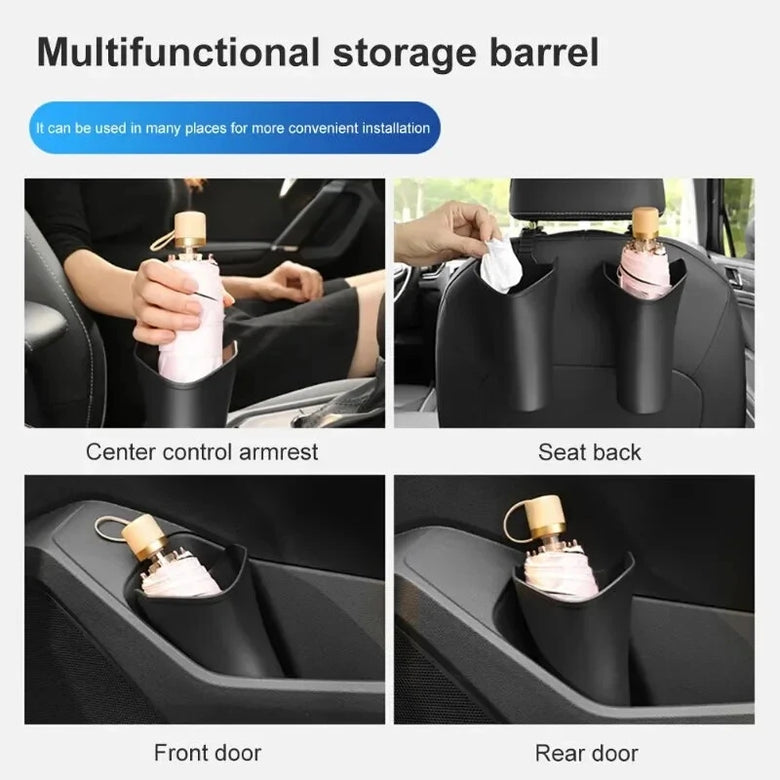 Multifunctional storage barrel

It can be used in many places for more convenient installation

Center control armrest

Seat back

Front door

Rear door