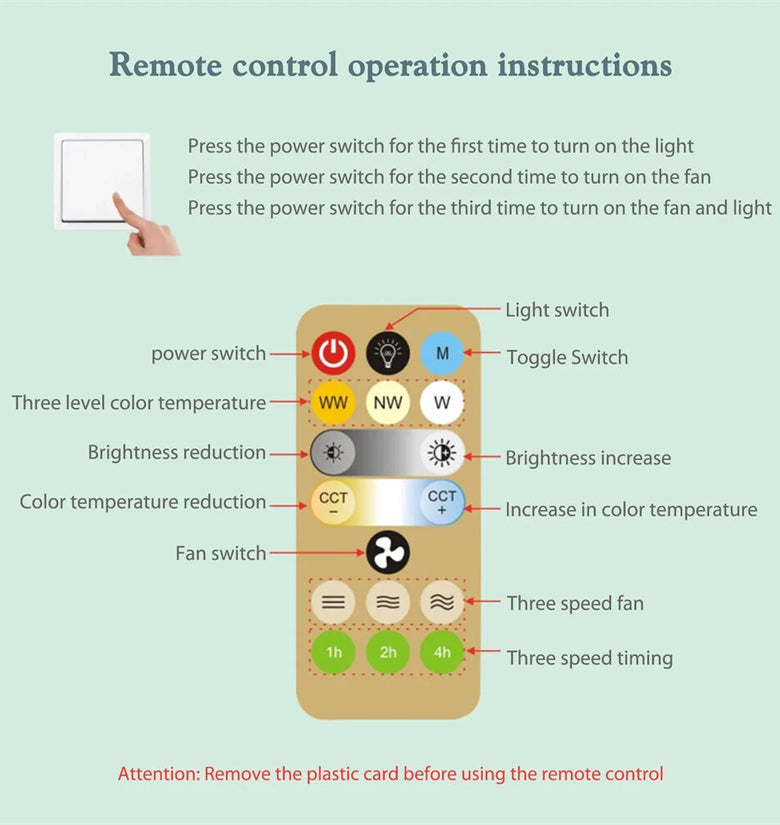 Remote control operation instructions

Press the power switch for the first time to turn on the light
Press the power switch for the second time to turn on the fan
Press the power switch for the third time to turn on the fan and light

Light switch

power switch

M

Toggle Switch

Three level color temperature

WW

NW

W

Brightness reduction

Brightness increase

Color temperature reduction

CCT
−

CCT
+

Increase in color temperature

Fan switch

Three speed fan

1h

2h

4h

Three speed timing

Attention: Remove the plastic card before using the remote control