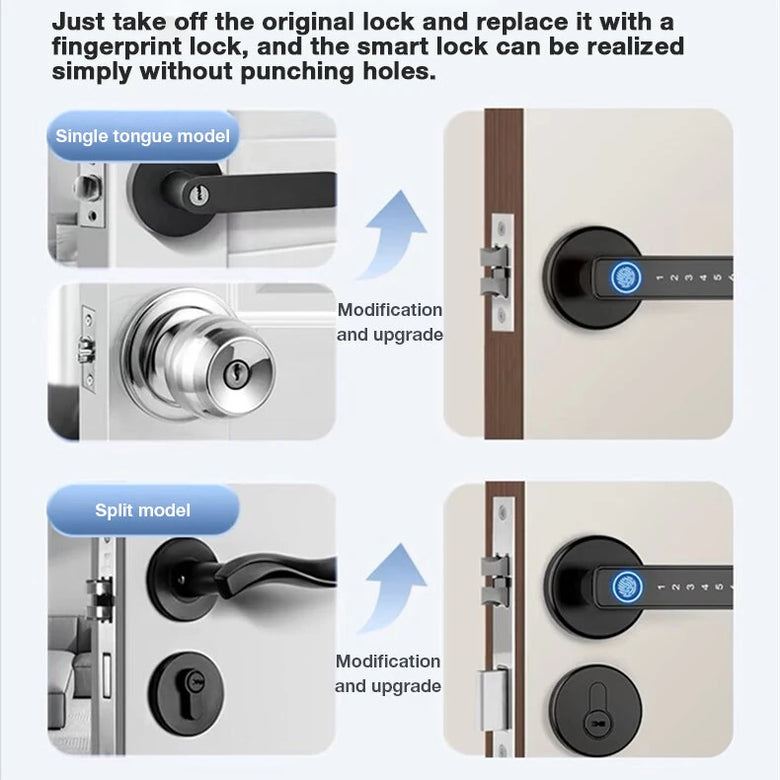 Just take off the original lock and replace it with a fingerprint lock, and the smart lock can be realized simply without punching holes.

Single tongue model

Modification and upgrade

1 2 3 4 5

Split model

Modification and upgrade

1 2 3 4 5