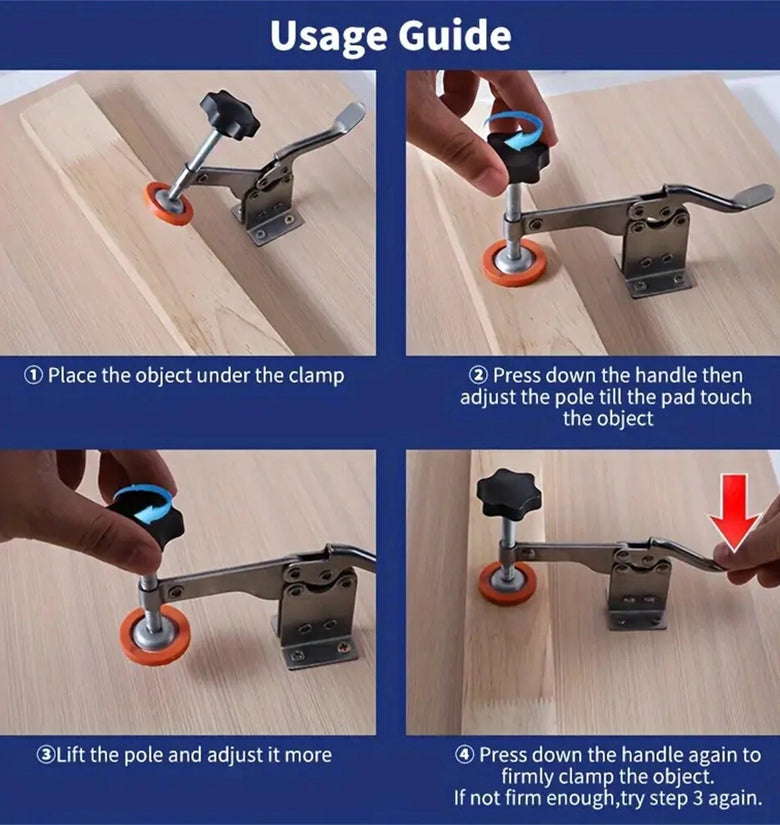 Usage Guide

① Place the object under the clamp

② Press down the handle then adjust the pole till the pad touch the object

③Lift the pole and adjust it more

④ Press down the handle again to firmly clamp the object. If not firm enough,try step 3 again.