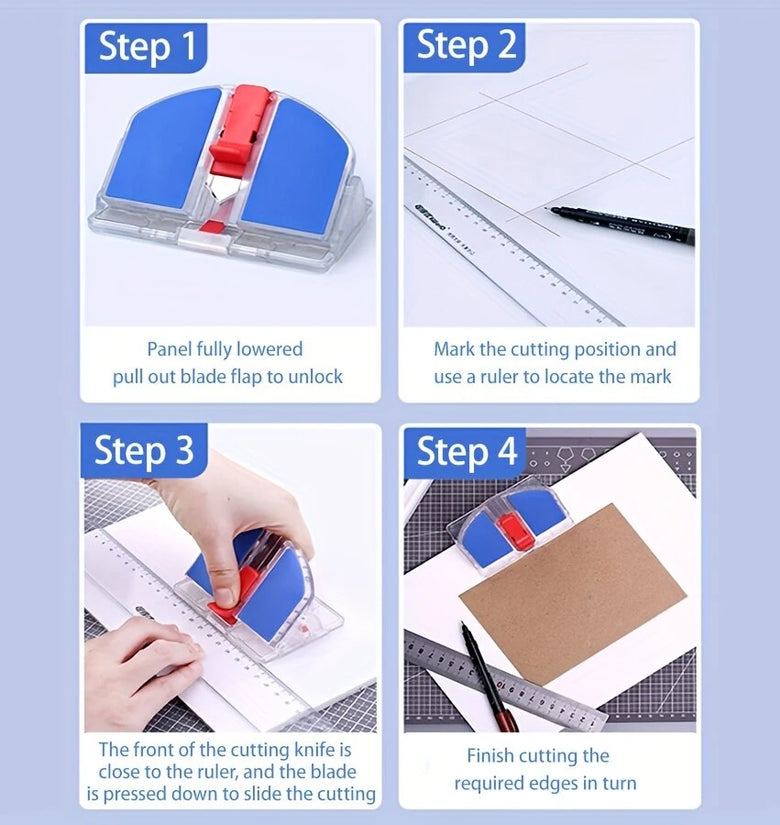 Step 1

Panel fully lowered
pull out blade flap to unlock

Step 2

Mark the cutting position and
use a ruler to locate the mark

Step 3

The front of the cutting knife is
close to the ruler, and the blade
is pressed down to slide the cutting

Step 4

Finish cutting the
required edges in turn