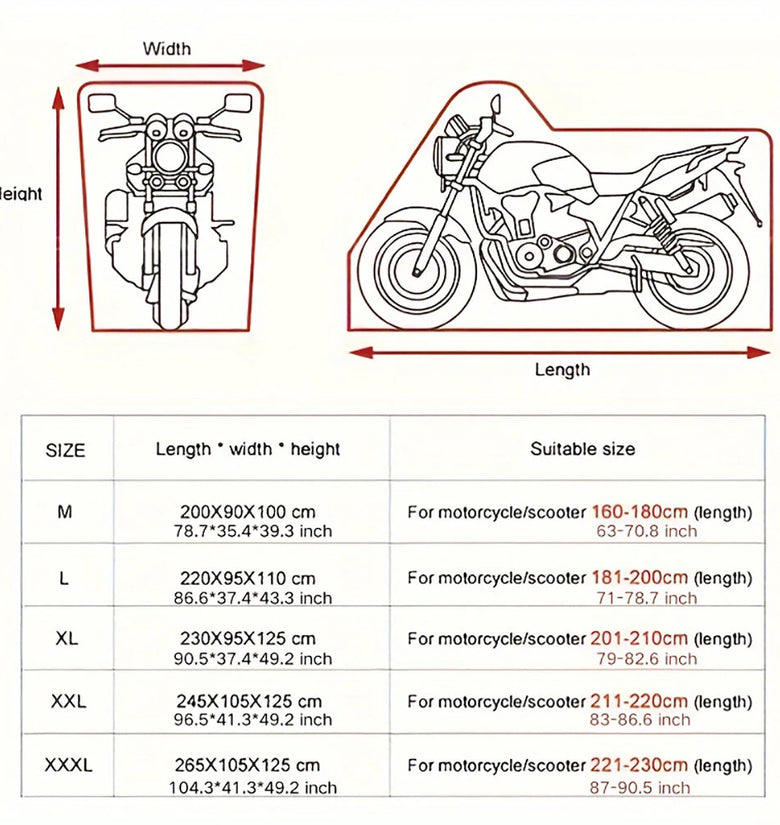 Width

leight

Length

| SIZE | Length * width * height | Suitable size |
|---|---|---|
| M | 200X90X100 cm 78.7*35.4*39.3 inch | For motorcycle/scooter 160-180cm (length) 63-70.8 inch |
| L | 220X95X110 cm 86.6*37.4*43.3 inch | For motorcycle/scooter 181-200cm (length) 71-78.7 inch |
| XL | 230X95X125 cm 90.5*37.4*49.2 inch | For motorcycle/scooter 201-210cm (length) 79-82.6 inch |
| XXL | 245X105X125 cm 96.5*41.3*49.2 inch | For motorcycle/scooter 211-220cm (length) 83-86.6 inch |
| XXXL | 265X105X125 cm 104.3*41.3*49.2 inch | For motorcycle/scooter 221-230cm (length) 87-90.5 inch |