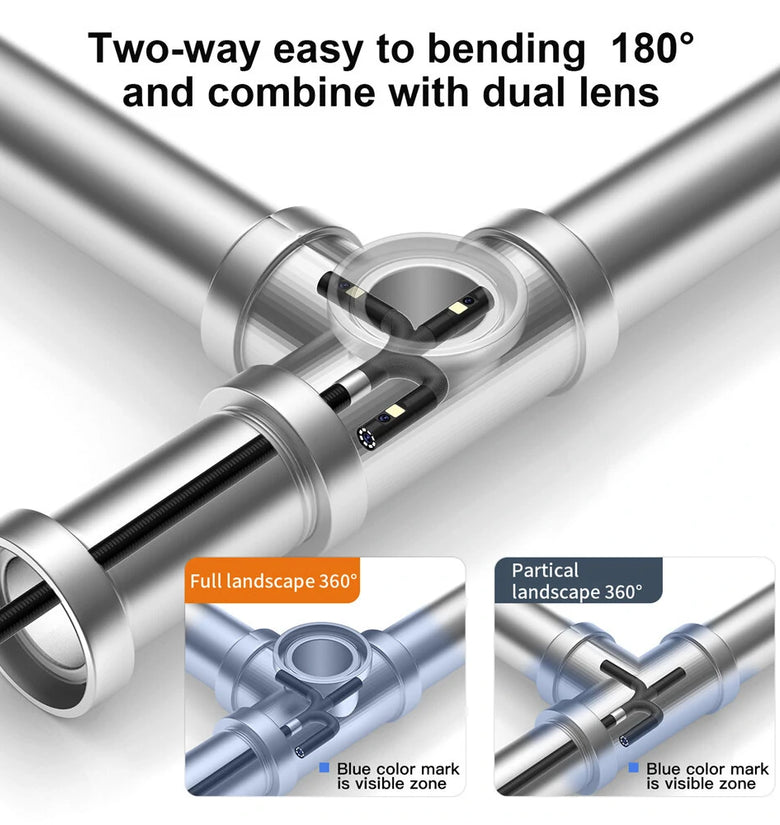 Two-way easy to bending 180°
and combine with dual lens

Full landscape 360°

Blue color mark is visible zone

Partical landscape 360°

Blue color mark is visible zone