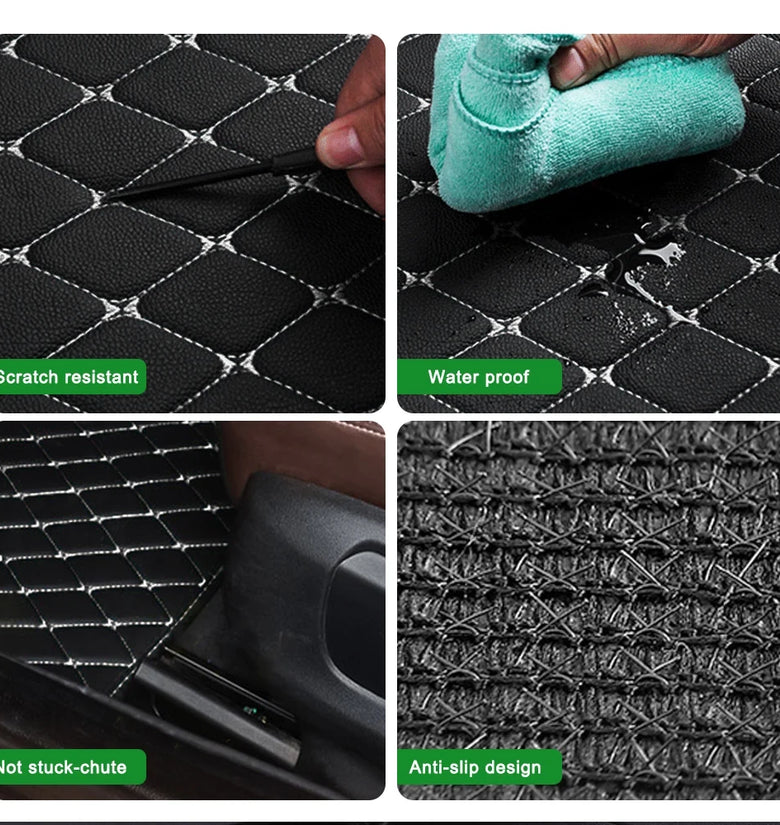 Scratch resistant

Water proof

Not stuck-chute

Anti-slip design